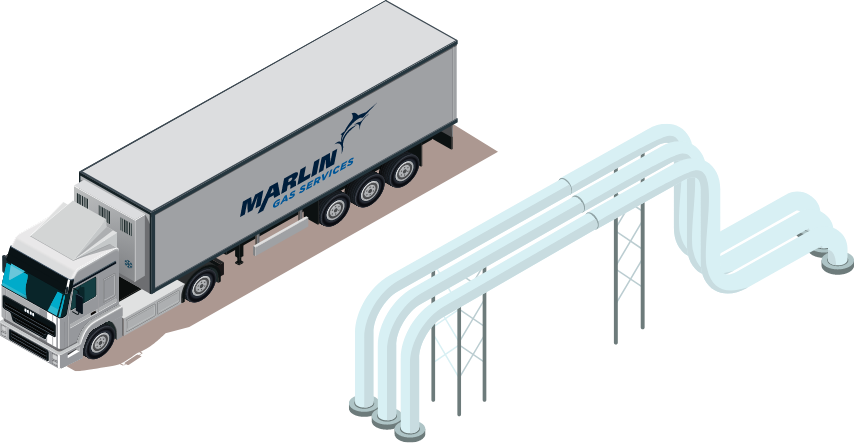 MARLIN
GAS SERVICES